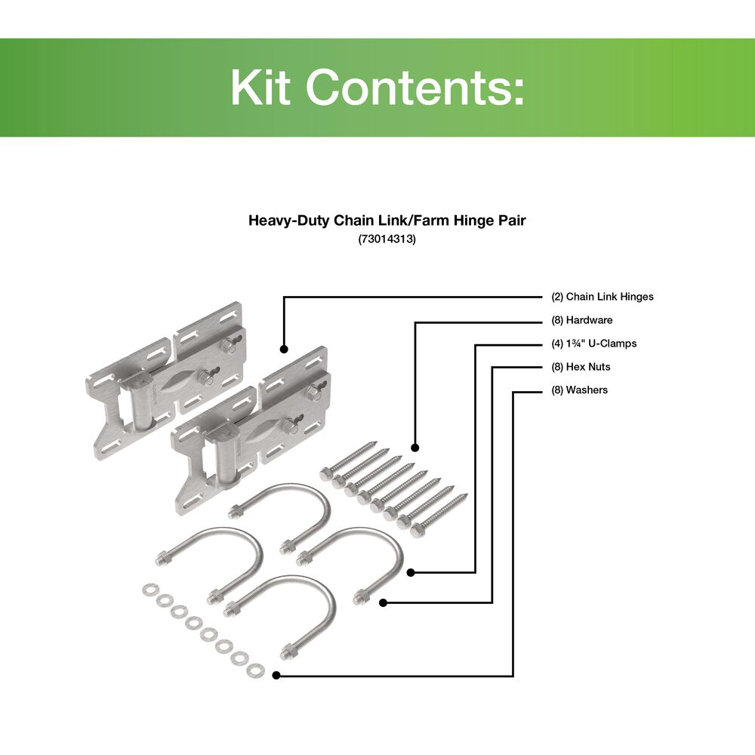 Kit Contents:

Heavy-Duty Chain Link/Farm Hinge Pair
(73014313)

(2) Chain Link Hinges
(8) Hardware
(4) 1¾" U-Clamps
(8) Hex Nuts
(8) Washers